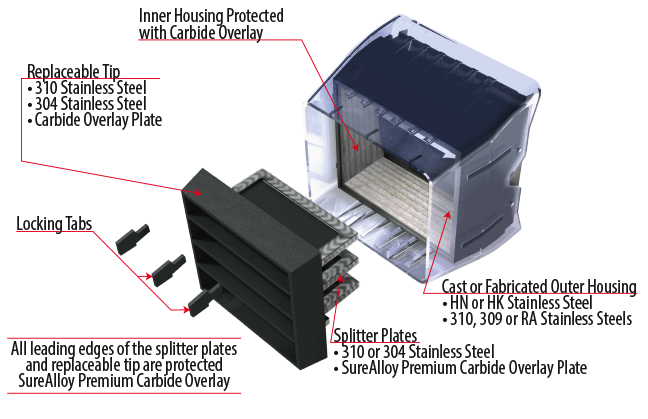 Inner Housing Protected
with Carbide Overlay

Replaceable Tip
• 310 Stainless Steel
• 304 Stainless Steel
• Carbide Overlay Plate

Locking Tabs

Cast or Fabricated Outer Housing
• HN or HK Stainless Steel
• 310, 309 or RA Stainless Steels

Splitter Plates
• 310 or 304 Stainless Steel
• SureAlloy Premium Carbide Overlay Plate

All leading edges of the splitter plates and replaceable tip are protected SureAlloy Premium Carbide Overlay